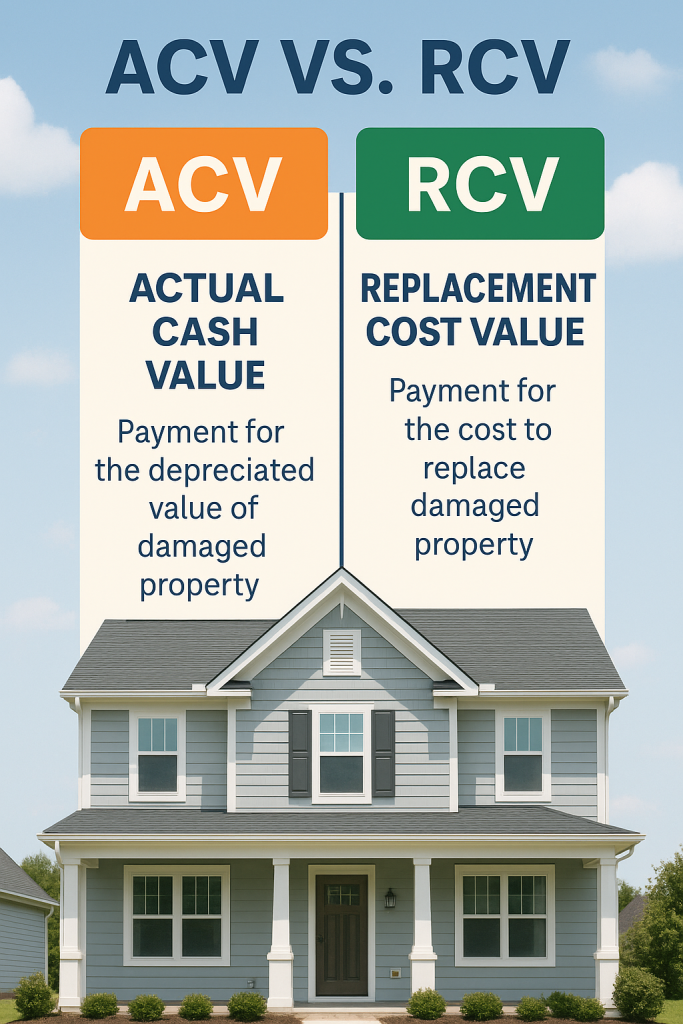 ACV VS. RCV

ACV

ACTUAL CASH VALUE

Payment for the depreciated value of damaged property

RCV

REPLACEMENT COST VALUE

Payment for the cost to replace damaged property